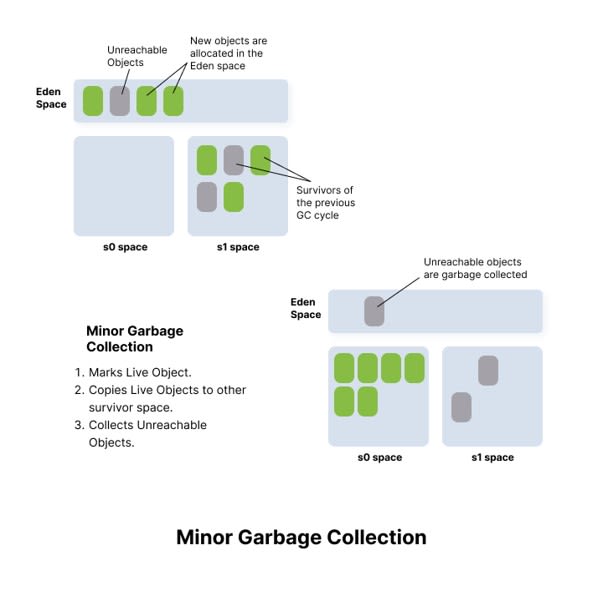 Unreachable Objects

New objects are allocated in the Eden space

Eden Space

Survivors of the previous GC cycle

s0 space

s1 space

Unreachable objects are garbage collected

Eden Space

Minor Garbage Collection

1. Marks Live Object.
2. Copies Live Objects to other survivor space.
3. Collects Unreachable Objects.

s0 space

s1 space

Minor Garbage Collection